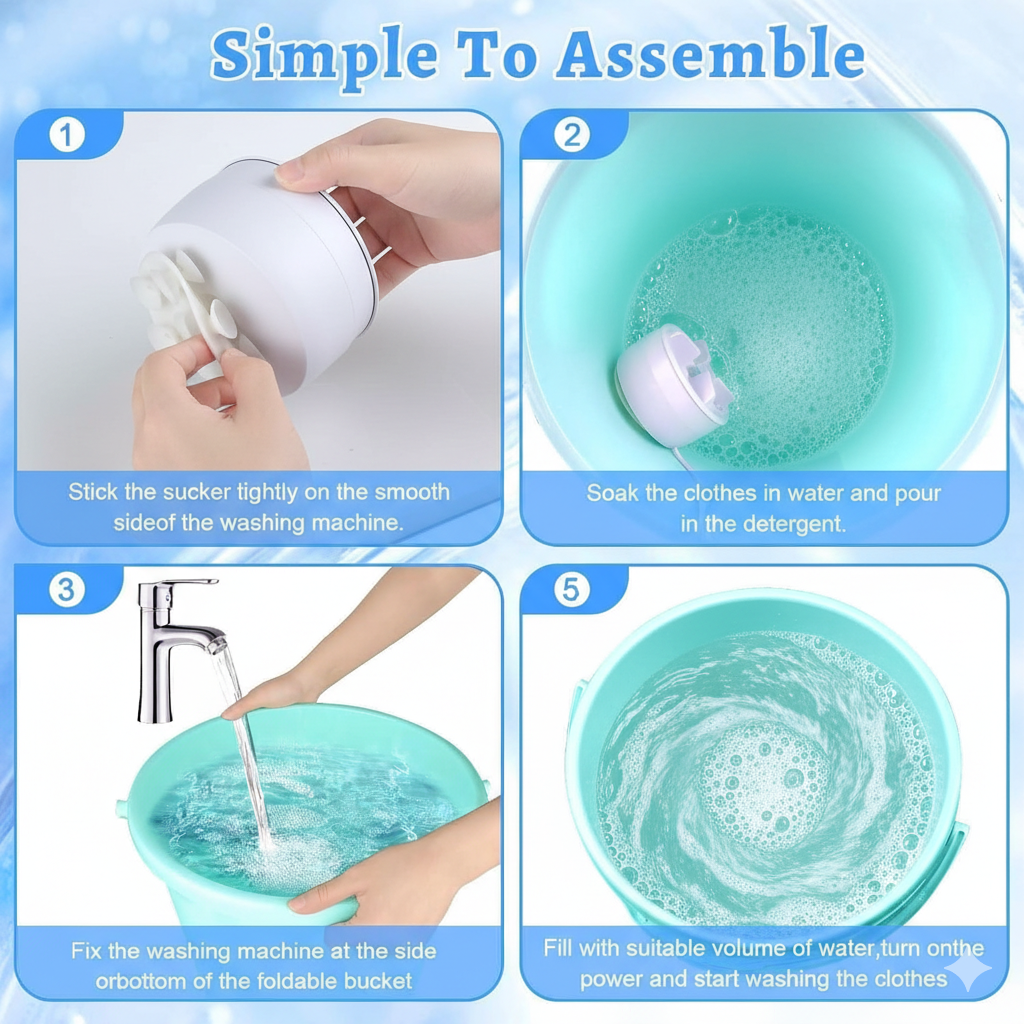 Simple To Assemble

1

Stick the sucker tightly on the smooth sideof the washing machine.

2

Soak the clothes in water and pour in the detergent.

3

Fix the washing machine at the side orbottom of the foldable bucket

5

Fill with suitable volume of water,turn onthe power and start washing the clothes