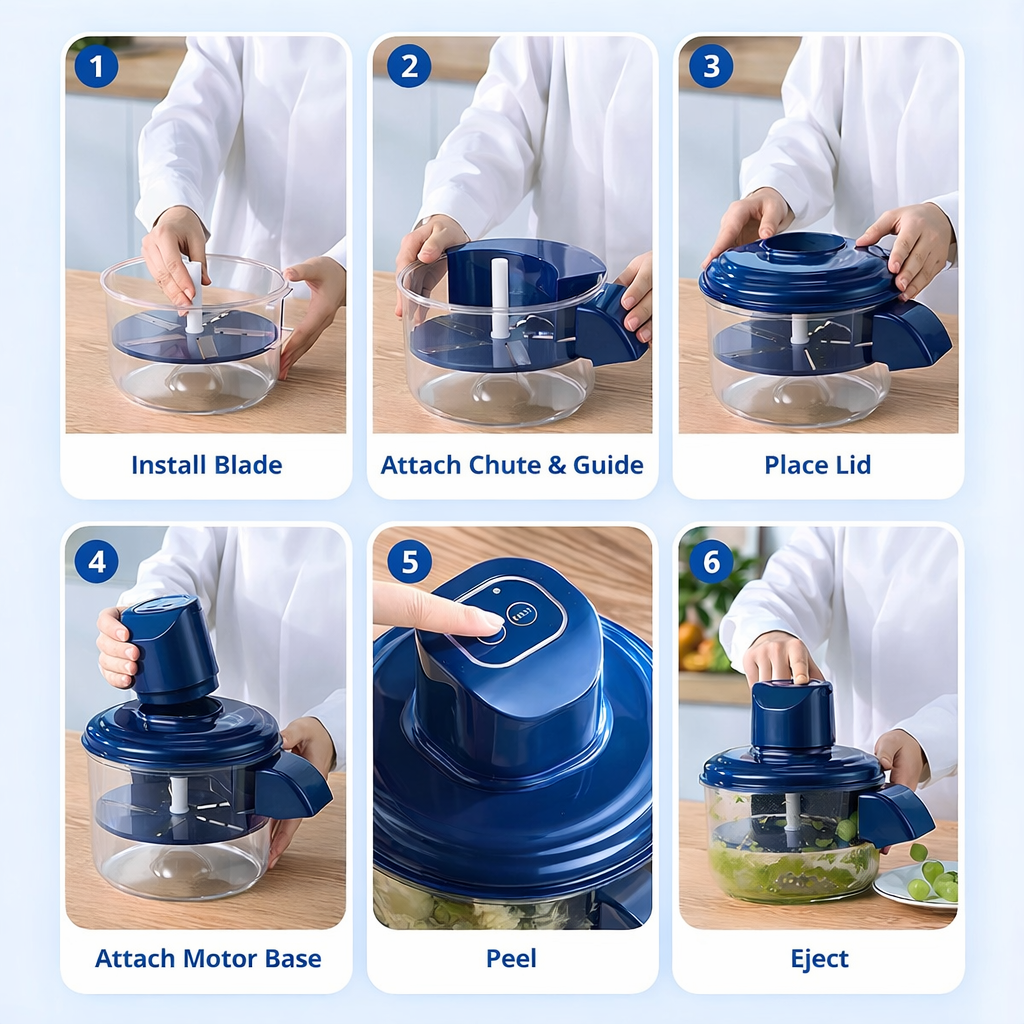 1
Install Blade

2
Attach Chute & Guide

3
Place Lid

4
Attach Motor Base

5
Peel

6
Eject